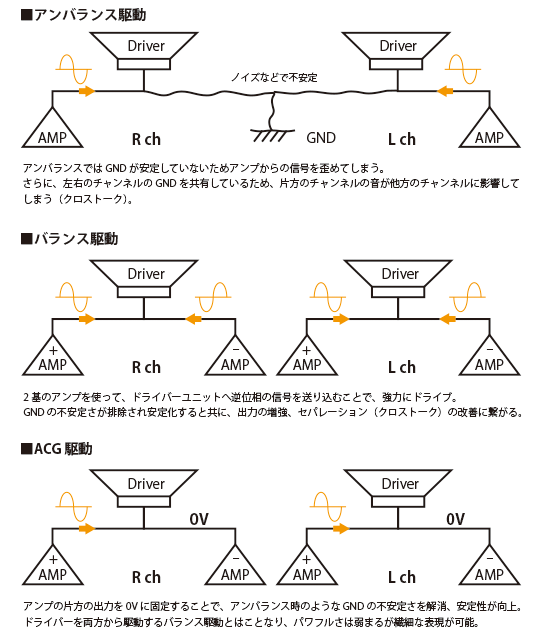 ■アンバランス駆動

Driver

Driver

ノイズなどで不安定

AMP

R ch

GND

L ch

AMP

アンバランスでは GND が安定していないためアンプからの信号を歪めてしまう。
さらに、左右のチャンネルの GND を共有しているため、片方のチャンネルの音が他方のチャンネルに影響してしまう（クロストーク）。

■バランス駆動

Driver

Driver

+
AMP

R ch

−
AMP

+
AMP

L ch

−
AMP

2 基のアンプを使って、ドライバーユニットへ逆位相の信号を送り込むことで、強力にドライブ。
GND の不安定さが排除され安定化すると共に、出力の増強、セパレーション（クロストーク）の改善に繋がる。

■ACG 駆動

Driver

Driver

0V

0V

+
AMP

R ch

−
AMP

+
AMP

L ch

−
AMP

アンプの片方の出力を 0V に固定することで、アンバランス時のような GND の不安定さを解消、安定性が向上。
ドライバーを両方から駆動するバランス駆動とはことなり、パワフルさは弱まるが繊細な表現が可能。