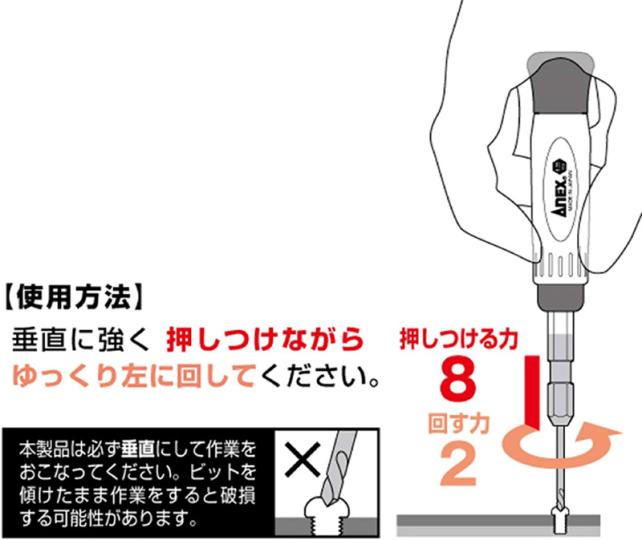 Anex

MADE IN JAPAN

【使用方法】

垂直に強く 押しつけながら ゆっくり左に回してください。

押しつける力
8
回す力
2

本製品は必ず垂直にして作業をおこなってください。ビットを傾けたまま作業をすると破損する可能性があります。

×