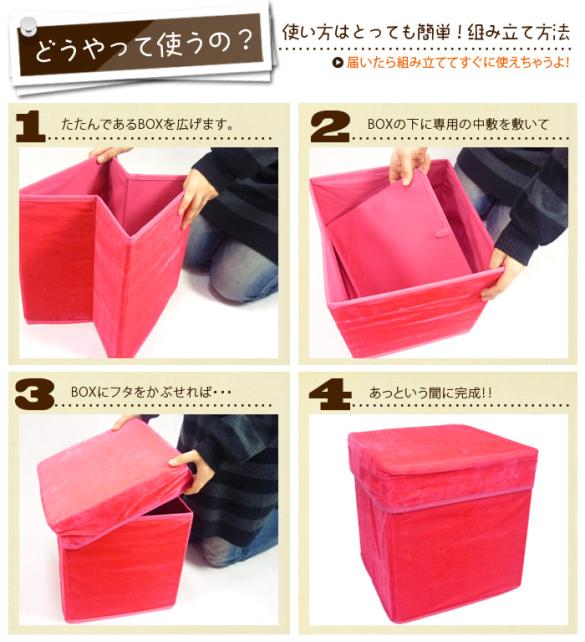 どうやって使うの？

使い方はとっても簡単！組み立て方法

届いたら組み立ててすぐに使えちゃうよ！

1 たたんであるBOXを広げます。

2 BOXの下に専用の中敷を敷いて

3 BOXにフタをかぶせれば・・・

4 あっという間に完成!!