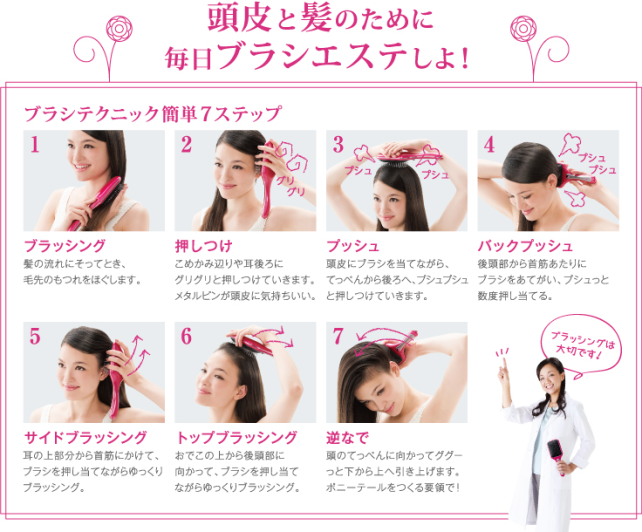 頭皮と髪のために
毎日ブラシエステしよ!

ブラシテクニック簡単7ステップ

1

ブラッシング
髪の流れにそってとき、毛先のもつれをほぐします。

2
グリグリ

押しつけ
こめかみ辺りや耳後ろにグリグリと押しつけていきます。メタルピンが頭皮に気持ちいい。

3
プシュ プシュ

プッシュ
頭皮にブラシを当てながら、てっぺんから後ろへ、プシュプシュと押しつけていきます。

4
プシュ プシュ

バックプッシュ
後頭部から首筋あたりにブラシをあてがい、プシュっと数度押し当てる。

5

サイドブラッシング
耳の上部分から首筋にかけて、ブラシを押し当てながらゆっくりブラッシング。

6

トップブラッシング
おでこの上から後頭部に向かって、ブラシを押し当てながらゆっくりブラッシング。

7

逆なで
頭のてっぺんに向かってググーっと下から上へ引き上げます。ポニーテールをつくる要領で!

ブラッシングは大切です!