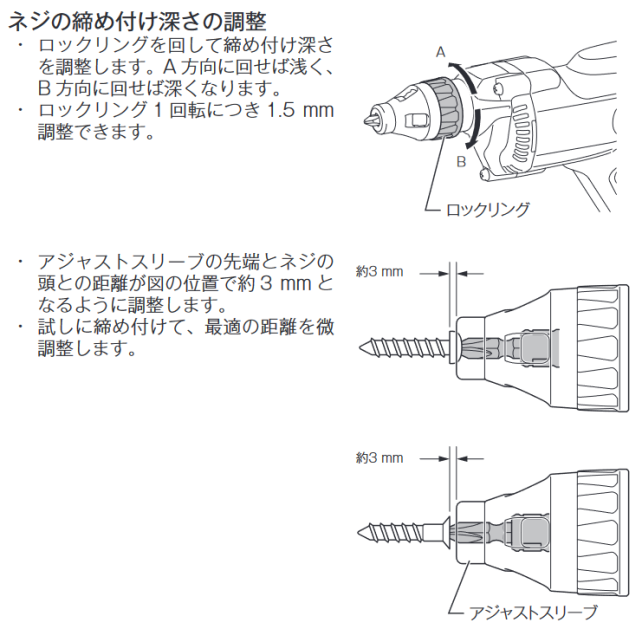 ネジの締め付け深さの調整

・ ロックリングを回して締め付け深さを調整します。A 方向に回せば浅く、B 方向に回せば深くなります。
・ ロックリング 1 回転につき 1.5 mm 調整できます。

A
B
ロックリング

・ アジャストスリーブの先端とネジの頭との距離が図の位置で約 3 mm となるように調整します。
・ 試しに締め付けて、最適の距離を微調整します。

約3 mm

約3 mm

アジャストスリーブ