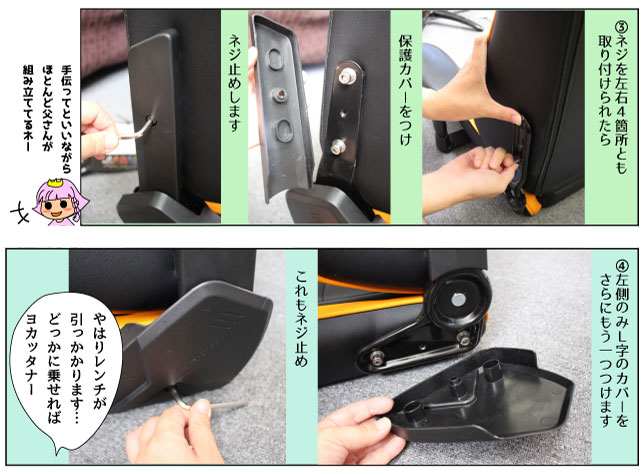 ③ネジを左右4箇所とも取り付けられたら

保護カバーをつけ

ネジ止めします

手伝ってといいながらほとんど父さんが組み立ててるネー

④左側のみL字のカバーをさらにもう一つつけます

これもネジ止め

やはりレンチが引っかかります…どっかに乗せればヨカッタナー