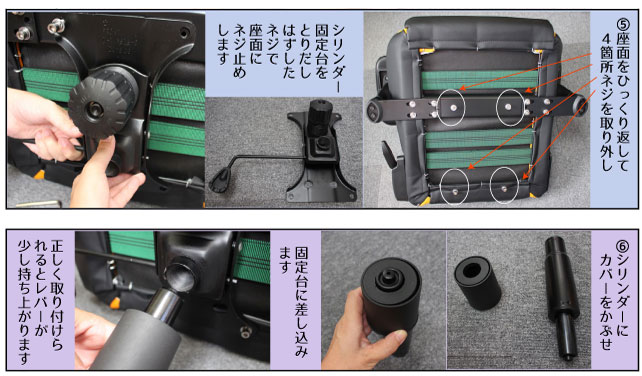 ⑤座面をひっくり返して４箇所ネジを取り外し

シリンダー固定台をとりだしはずしたネジで座面にネジ止めします

⑥シリンダーにカバーをかぶせ

固定台に差し込みます

正しく取り付けられるとレバーが少し持ち上がります