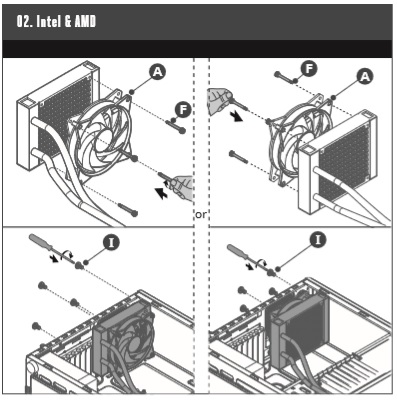 02. Intel & AMD

A

F

F

A

or

I

I