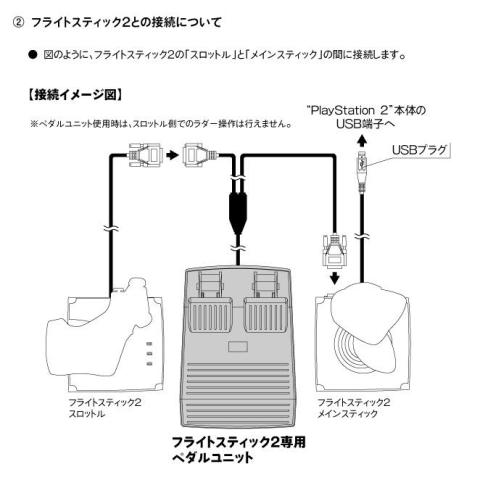 ② フライトスティック2との接続について

● 図のように、フライトスティック2の「スロットル」と「メインスティック」の間に接続します。

【接続イメージ図】

※ペダルユニット使用時は、スロットル側でのラダー操作は行えません。

"PlayStation 2"本体の USB端子へ

USBプラグ

フライトスティック2 スロットル

フライトスティック2専用 ペダルユニット

フライトスティック2 メインスティック