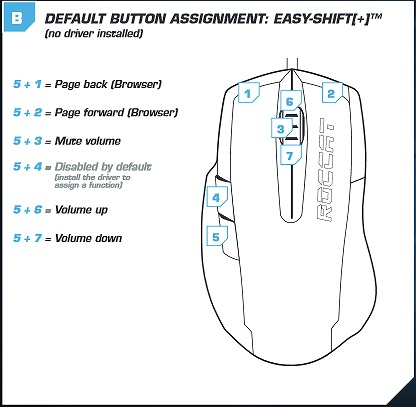 B

DEFAULT BUTTON ASSIGNMENT: EASY-SHIFT[+]™
(no driver installed)

5 + 1 = Page back (Browser)

5 + 2 = Page forward (Browser)

5 + 3 = Mute volume

5 + 4 = Disabled by default
(install the driver to assign a function)

5 + 6 = Volume up

5 + 7 = Volume down

1
2
6
3
7
4
5
ROCCAT