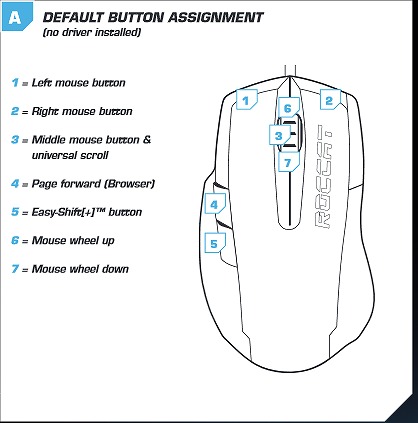 A

DEFAULT BUTTON ASSIGNMENT
(no driver installed)

1 = Left mouse button

2 = Right mouse button

3 = Middle mouse button & universal scroll

4 = Page forward (Browser)

5 = Easy-Shift[+]™ button

6 = Mouse wheel up

7 = Mouse wheel down

1
2
6
3
7
4
5
ROCCAT