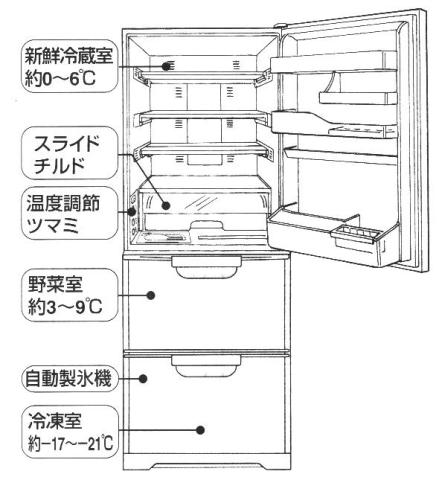 新鮮冷蔵室
約0～6℃

スライド
チルド

温度調節
ツマミ

野菜室
約3～9℃

自動製氷機

冷凍室
約−17～−21℃