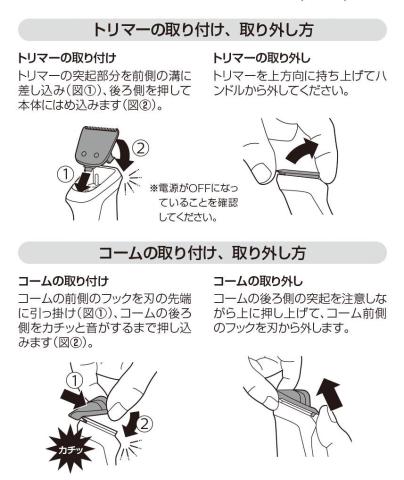 トリマーの取り付け、取り外し方

トリマーの取り付け
トリマーの突起部分を前側の溝に差し込み（図①）、後ろ側を押して本体にはめ込みます（図②）。

①
②
※電源がOFFになっていることを確認してください。

トリマーの取り外し
トリマーを上方向に持ち上げてハンドルから外してください。

コームの取り付け、取り外し方

コームの取り付け
コームの前側のフックを刃の先端に引っ掛け（図①）、コームの後ろ側をカチッと音がするまで押し込みます（図②）。

①
②
カチッ

コームの取り外し
コームの後ろ側の突起を注意しながら上に押し上げて、コーム前側のフックを刃から外します。