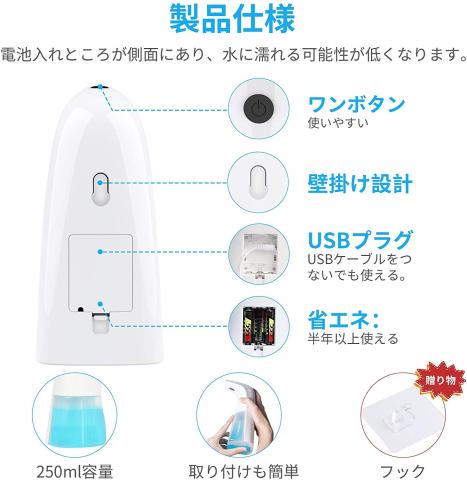 製品仕様

電池入れところが側面にあり、水に濡れる可能性が低くなります。

ワンボタン
使いやすい

壁掛け設計

USBプラグ
USBケーブルをつないでも使える。

省エネ:
半年以上使える

贈り物

250ml容量

取り付けも簡単

フック