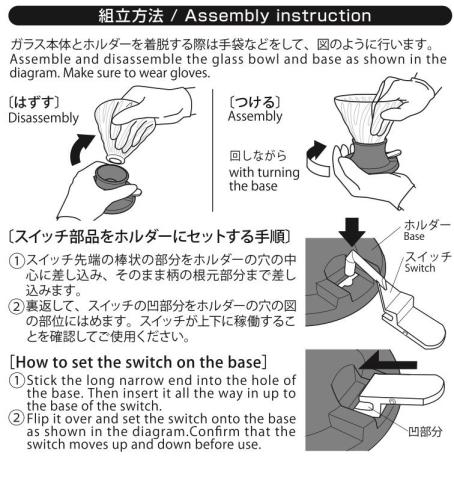 組立方法 / Assembly instruction

ガラス本体とホルダーを着脱する際は手袋などをして、図のように行います。
Assemble and disassemble the glass bowl and base as shown in the diagram. Make sure to wear gloves.

〔はずす〕
Disassembly

〔つける〕
Assembly

回しながら
with turning the base

〔スイッチ部品をホルダーにセットする手順〕
①スイッチ先端の棒状の部分をホルダーの穴の中心に差し込み、そのまま柄の根元部分まで差し込みます。
②裏返して、スイッチの凹部分をホルダーの穴の図の部位にはめます。スイッチが上下に稼働することを確認してご使用ください。

ホルダー
Base

スイッチ
Switch

[How to set the switch on the base]
①Stick the long narrow end into the hole of the base. Then insert it all the way in up to the base of the switch.
②Flip it over and set the switch onto the base as shown in the diagram.Confirm that the switch moves up and down before use.

凹部分