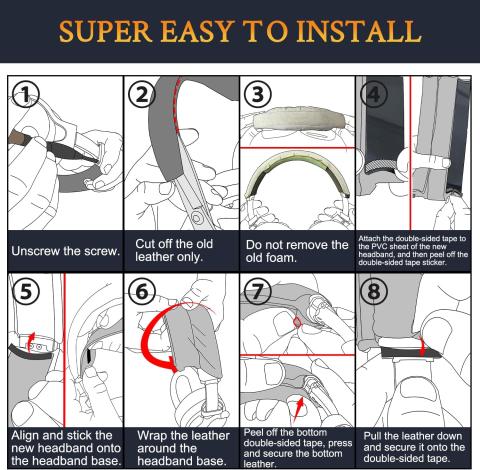 SUPER EASY TO INSTALL

①

Unscrew the screw.

②

Cut off the old leather only.

③

Do not remove the old foam.

④

Attach the double-sided tape to the PVC sheet of the new headband, and then peel off the double-sided tape sticker.

⑤

Align and stick the new headband onto the headband base.

⑥

Wrap the leather around the headband base.

⑦

Peel off the bottom double-sided tape, press and secure the bottom leather.

⑧

Pull the leather down and secure it onto the double-sided tape.