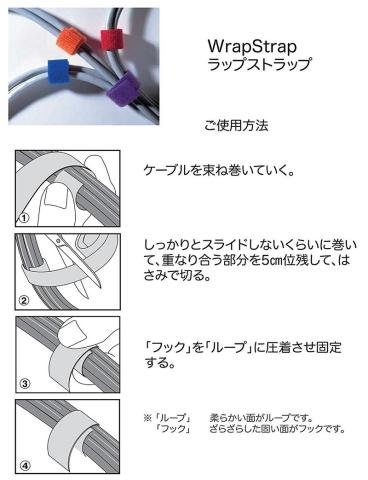 WrapStrap
ラップストラップ

ご使用方法

①

ケーブルを束ね巻いていく。

②

しっかりとスライドしないくらいに巻いて、重なり合う部分を5㎝位残して、はさみで切る。

③

「フック」を「ループ」に圧着させ固定する。

④

※「ループ」　柔らかい面がループです。
「フック」　ざらざらした固い面がフックです。