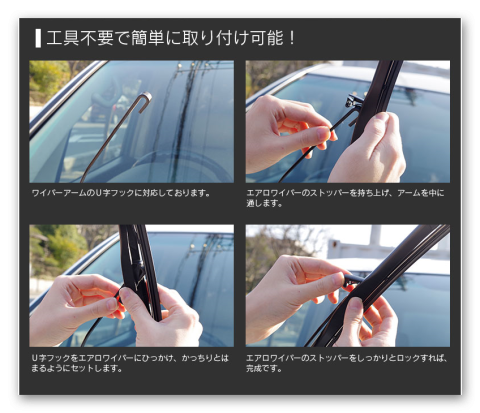 工具不要で簡単に取り付け可能！

ワイパーアームのU字フックに対応しております。

エアロワイパーのストッパーを持ち上げ、アームを中に通します。

U字フックをエアロワイパーにひっかけ、かっちりとはまるようにセットします。

エアロワイパーのストッパーをしっかりとロックすれば、完成です。