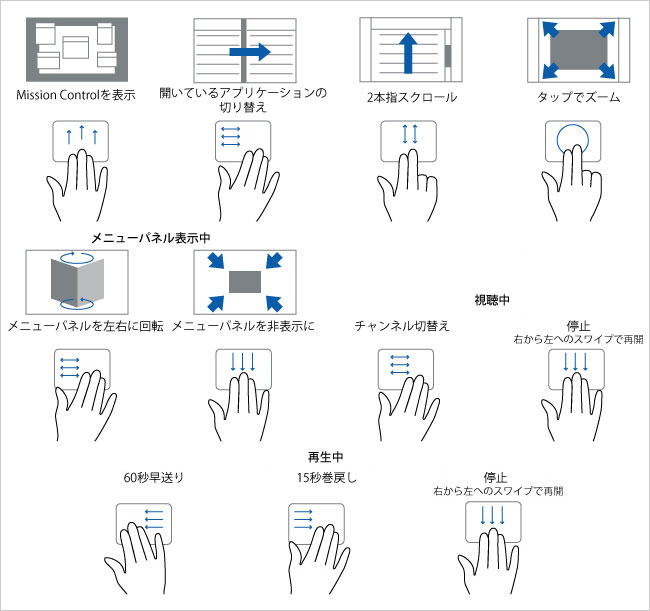 Mission Controlを表示

開いているアプリケーションの切り替え

2本指スクロール

タップでズーム

メニューパネル表示中

メニューパネルを左右に回転

メニューパネルを非表示に

視聴中

チャンネル切替え

停止
右から左へのスワイプで再開

再生中

60秒早送り

15秒巻戻し

停止
右から左へのスワイプで再開