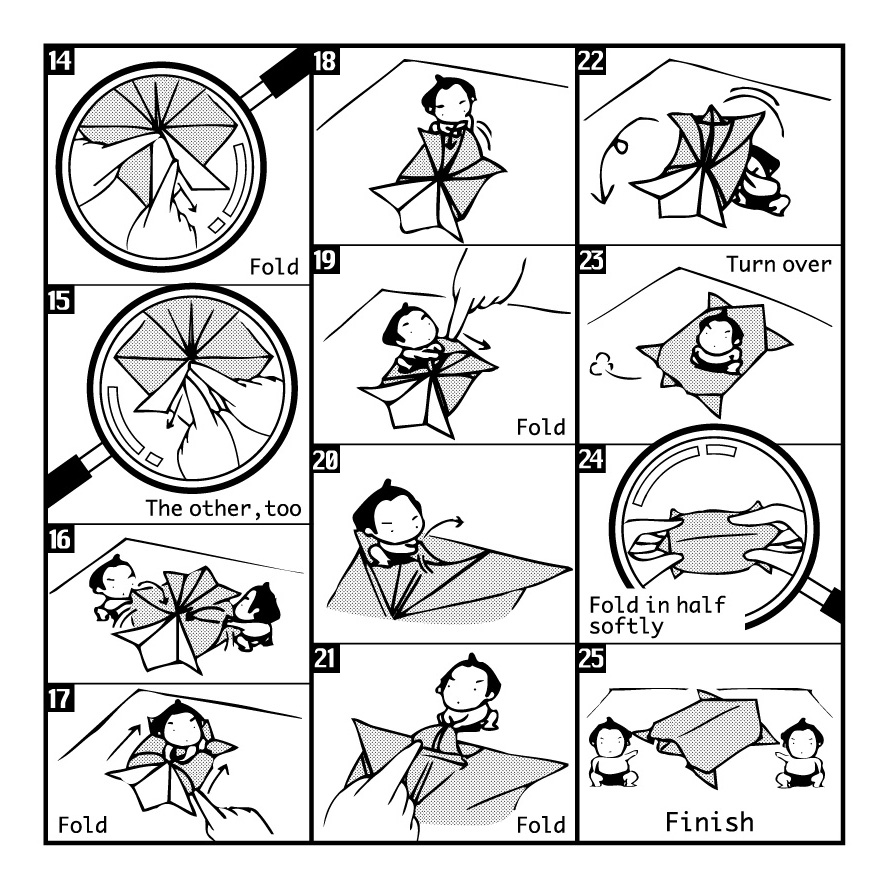 14
Fold

15
The other, too

16

17
Fold

18

19
Fold

20

21
Fold

22

23
Turn over

24
Fold in half softly

25
Finish