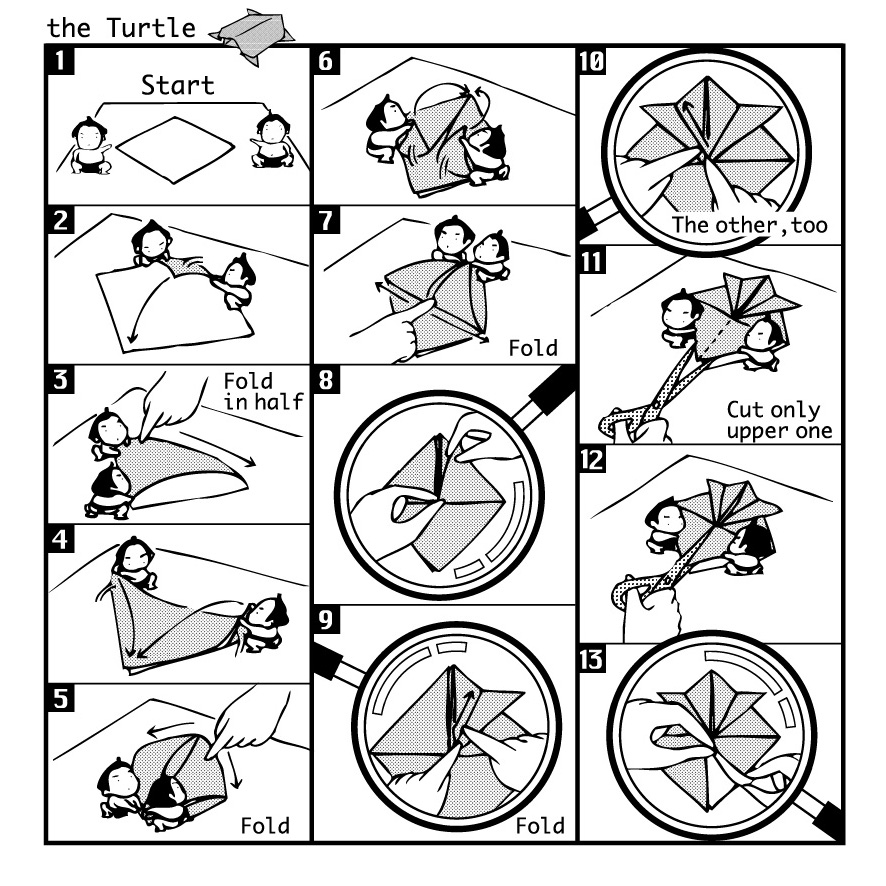 the Turtle

1
Start

2

3
Fold in half

4

5
Fold

6

7
Fold

8

9
Fold

10
The other, too

11
Cut only upper one

12

13