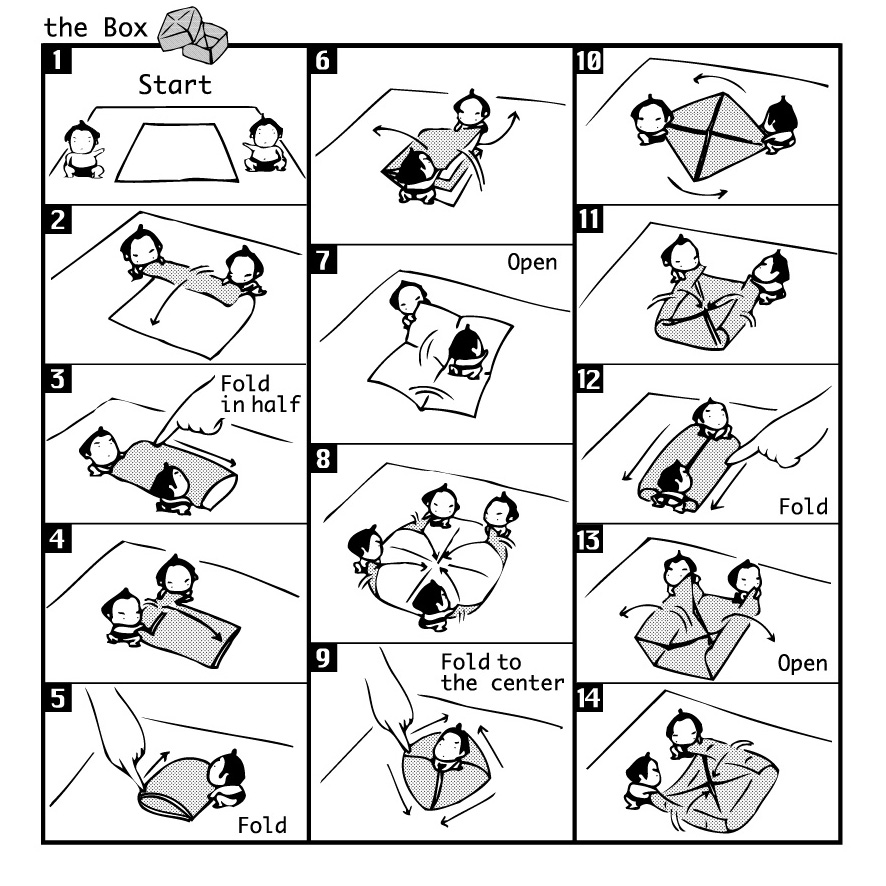 the Box

1
Start

2

3
Fold in half

4

5
Fold

6

7
Open

8

9
Fold to the center

10

11

12
Fold

13
Open

14