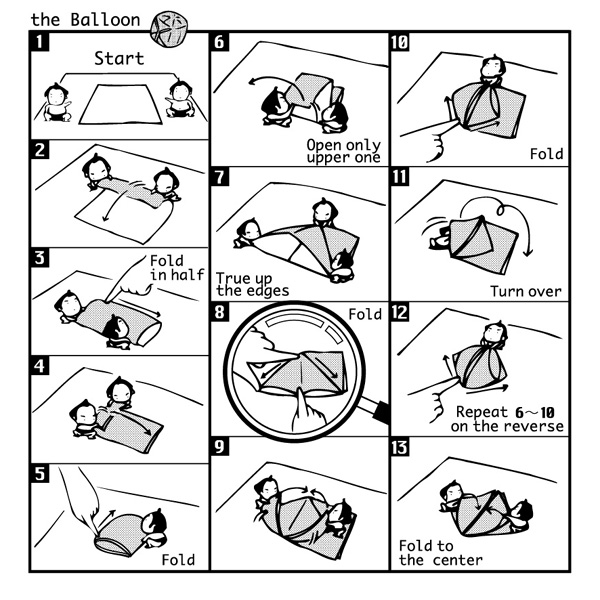 the Balloon

1
Start

2

3
Fold in half

4

5
Fold

6
Open only upper one

7
True up the edges

8
Fold

9

10
Fold

11
Turn over

12
Repeat 6～10 on the reverse

13
Fold to the center