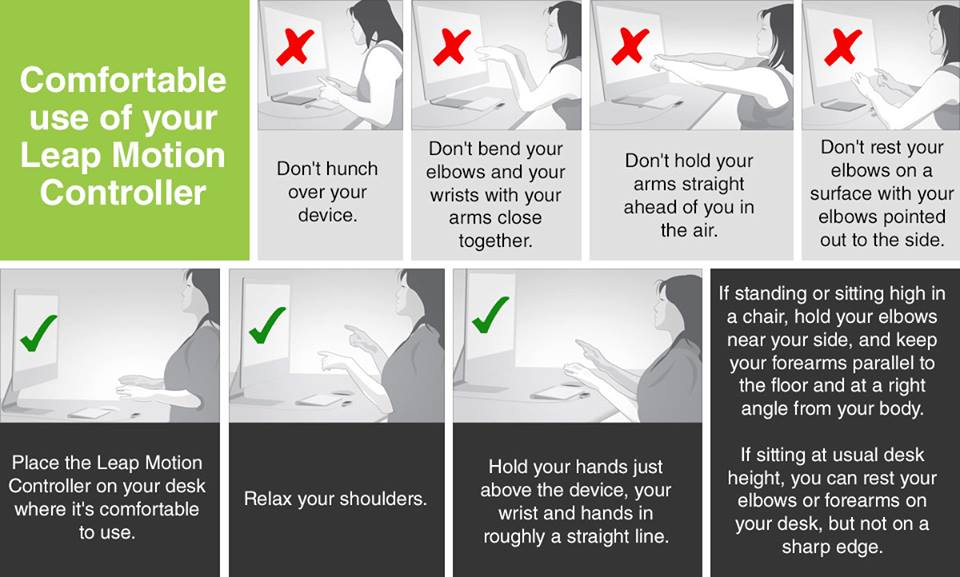 Comfortable use of your Leap Motion Controller

Don't hunch over your device.

Don't bend your elbows and your wrists with your arms close together.

Don't hold your arms straight ahead of you in the air.

Don't rest your elbows on a surface with your elbows pointed out to the side.

Place the Leap Motion Controller on your desk where it's comfortable to use.

Relax your shoulders.

Hold your hands just above the device, your wrist and hands in roughly a straight line.

If standing or sitting high in a chair, hold your elbows near your side, and keep your forearms parallel to the floor and at a right angle from your body.

If sitting at usual desk height, you can rest your elbows or forearms on your desk, but not on a sharp edge.