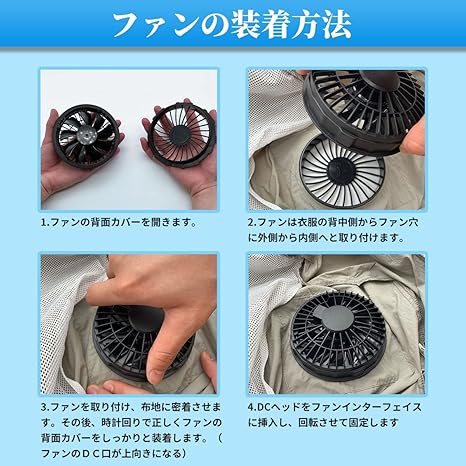 ファンの装着方法

1.ファンの背面カバーを開きます。

2.ファンは衣服の背中側からファン穴に外側から内側へと取り付けます。

3.ファンを取り付け、布地に密着させます。その後、時計回りで正しくファンの背面カバーをしっかりと装着します。（ファンのＤＣ口が上向きになる）

4.DCヘッドをファンインターフェイスに挿入し、回転させて固定します