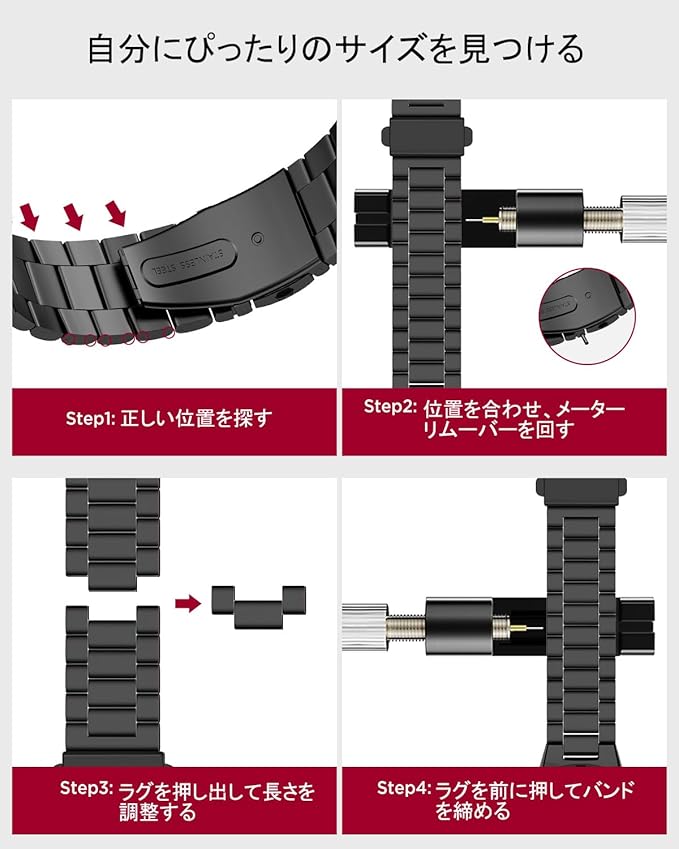 自分にぴったりのサイズを見つける

STAINLESS STEEL

Step1: 正しい位置を探す

Step2: 位置を合わせ、メーターリムーバーを回す

Step3: ラグを押し出して長さを調整する

Step4: ラグを前に押してバンドを締める