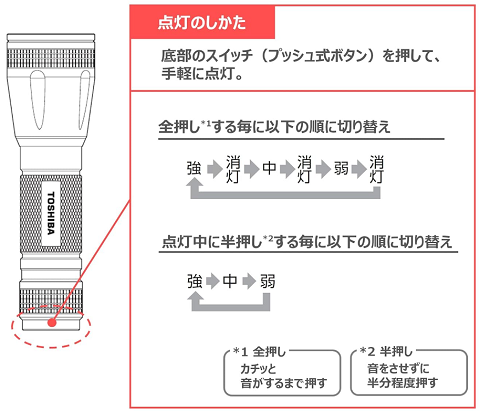 TOSHIBA

点灯のしかた

底部のスイッチ（プッシュ式ボタン）を押して、手軽に点灯。

全押し*1する毎に以下の順に切り替え

強 消灯 中 消灯 弱 消灯

点灯中に半押し*2する毎に以下の順に切り替え

強 中 弱

*1 全押し
カチッと音がするまで押す

*2 半押し
音をさせずに半分程度押す