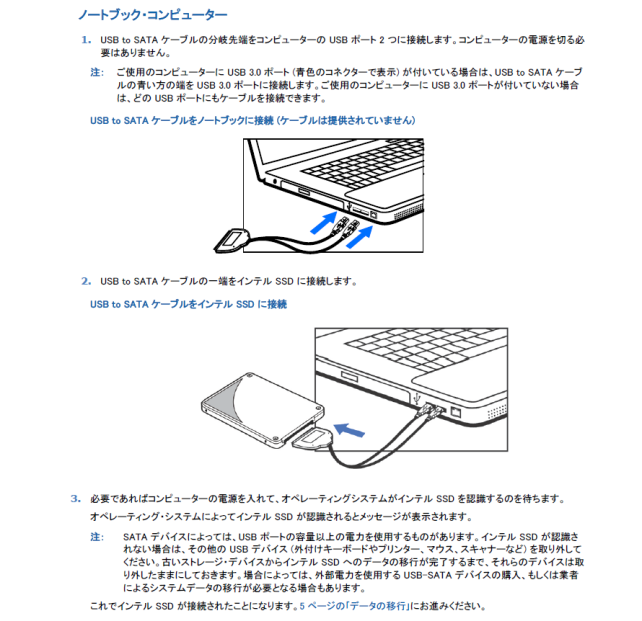 ノートブック・コンピューター

1. USB to SATA ケーブルの分岐先端をコンピューターの USB ポート 2 つに接続します。コンピューターの電源を切る必要はありません。

注: ご使用のコンピューターに USB 3.0 ポート (青色のコネクターで表示) が付いている場合は、USB to SATA ケーブルの青い方の端を USB 3.0 ポートに接続します。ご使用のコンピューターに USB 3.0 ポートが付いていない場合は、どの USB ポートにもケーブルを接続できます。

USB to SATA ケーブルをノートブックに接続 (ケーブルは提供されていません)

2. USB to SATA ケーブルの一端をインテル SSD に接続します。

USB to SATA ケーブルをインテル SSD に接続

3. 必要であればコンピューターの電源を入れて、オペレーティングシステムがインテル SSD を認識するのを待ちます。

オペレーティング・システムによってインテル SSD が認識されるとメッセージが表示されます。

注: SATA デバイスによっては、USB ポートの容量以上の電力を使用するものがあります。インテル SSD が認識されない場合は、その他の USB デバイス (外付けキーボードやプリンター、マウス、スキャナーなど) を取り外してください。古いストレージ・デバイスからインテル SSD へのデータの移行が完了するまで、それらのデバイスは取り外したままにしておきます。場合によっては、外部電力を使用する USB-SATA デバイスの購入、もしくは業者によるシステムデータの移行が必要となる場合もあります。

これでインテル SSD が接続されたことになります。5 ページの「データの移行」にお進みください。