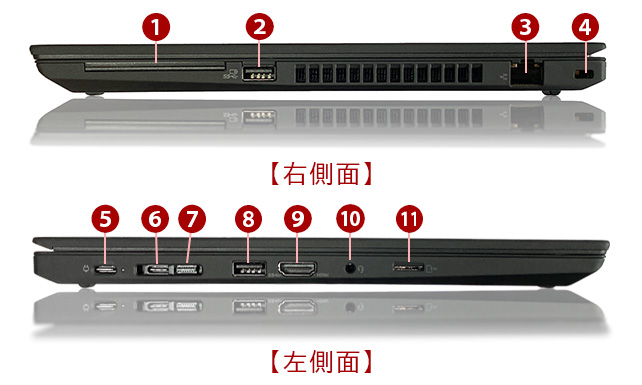 1 2 3 4

【右側面】

5 6 7 8 9 10 11

【左側面】