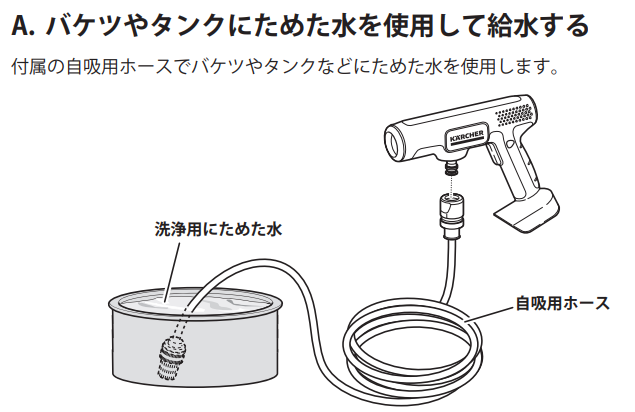 A. バケツやタンクにためた水を使用して給水する

付属の自吸用ホースでバケツやタンクなどにためた水を使用します。

KÄRCHER

洗浄用にためた水

自吸用ホース