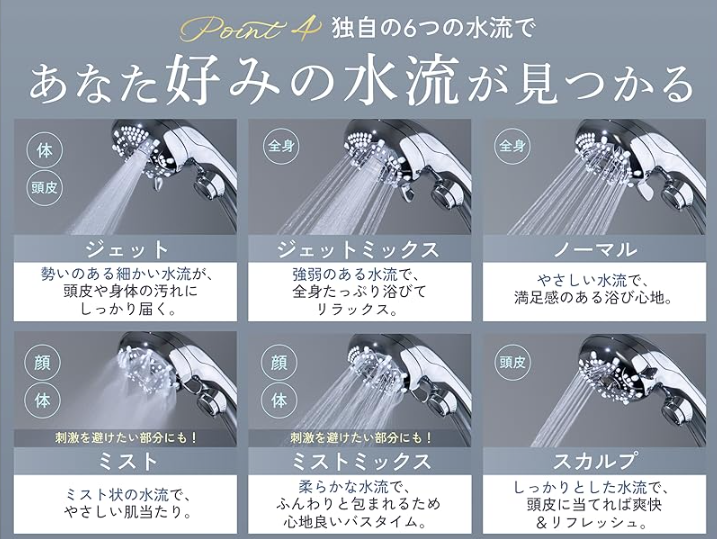 Point 4 独自の6つの水流で

あなた好みの水流が見つかる

体

頭皮

ジェット

勢いのある細かい水流が、頭皮や身体の汚れにしっかり届く。

全身

ジェットミックス

強弱のある水流で、全身たっぷり浴びてリラックス。

全身

ノーマル

やさしい水流で、満足感のある浴び心地。

顔

体

刺激を避けたい部分にも！

ミスト

ミスト状の水流で、やさしい肌当たり。

顔

体

刺激を避けたい部分にも！

ミストミックス

柔らかな水流で、ふんわりと包まれるため心地良いバスタイム。

頭皮

スカルプ

しっかりとした水流で、頭皮に当てれば爽快＆リフレッシュ。