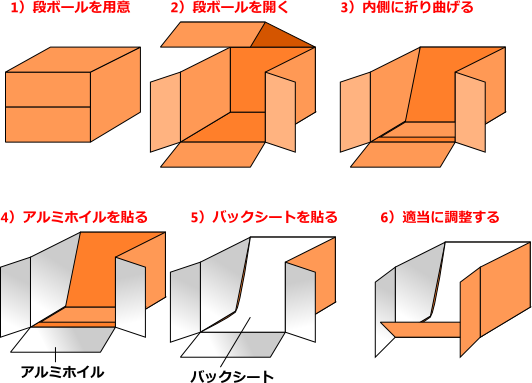 1）段ボールを用意

2）段ボールを開く

3）内側に折り曲げる

4）アルミホイルを貼る

5）バックシートを貼る

6）適当に調整する

アルミホイル

バックシート