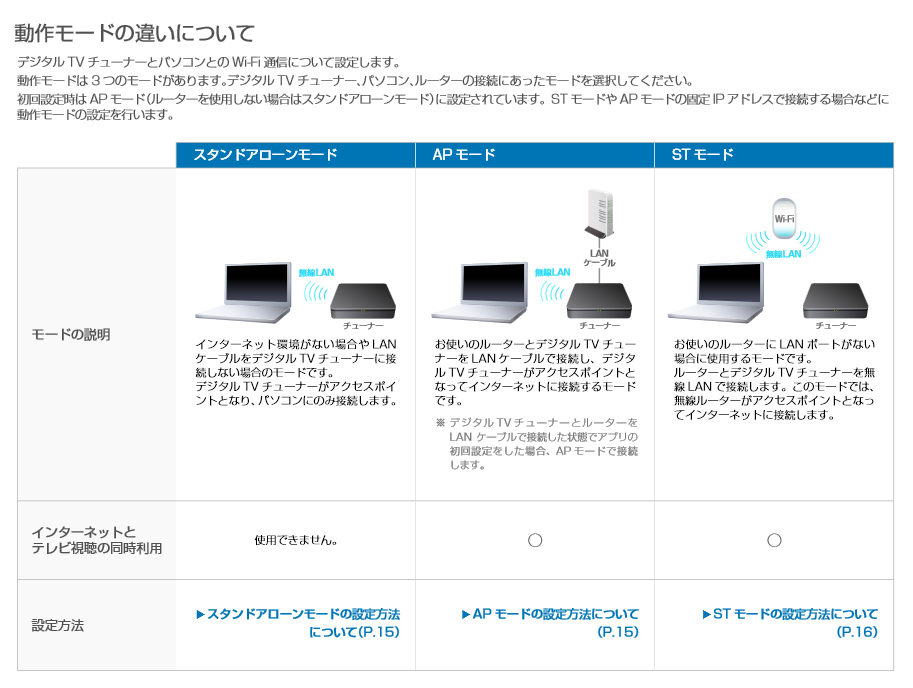 動作モードの違いについて

デジタル TV チューナーとパソコンとの Wi-Fi 通信について設定します。
動作モードは 3 つのモードがあります。デジタル TV チューナー、パソコン、ルーターの接続にあったモードを選択してください。
初回設定時は AP モード(ルーターを使用しない場合はスタンドアローンモード)に設定されています。ST モードや AP モードの固定 IP アドレスで接続する場合などに動作モードの設定を行います。

| | スタンドアローンモード | AP モード | ST モード |
|---|---|---|---|
| モードの説明 | 無線LAN チューナー インターネット環境がない場合や LAN ケーブルをデジタル TV チューナーに接続しない場合のモードです。デジタル TV チューナーがアクセスポイントとなり、パソコンにのみ接続します。 | LAN ケーブル 無線LAN チューナー お使いのルーターとデジタル TV チューナーを LAN ケーブルで接続し、デジタル TV チューナーがアクセスポイントとなってインターネットに接続するモードです。 ※ デジタル TV チューナーとルーターを LAN ケーブルで接続した状態でアプリの初回設定をした場合、AP モードで接続します。 | Wi-Fi 無線LAN チューナー お使いのルーターに LAN ポートがない場合に使用するモードです。ルーターとデジタル TV チューナーを無線 LAN で接続します。このモードでは、無線ルーターがアクセスポイントとなってインターネットに接続します。 |
| インターネットとテレビ視聴の同時利用 | 使用できません。 | ○ | ○ |
| 設定方法 | ▶スタンドアローンモードの設定方法について(P.15) | ▶AP モードの設定方法について(P.15) | ▶ST モードの設定方法について(P.16) |